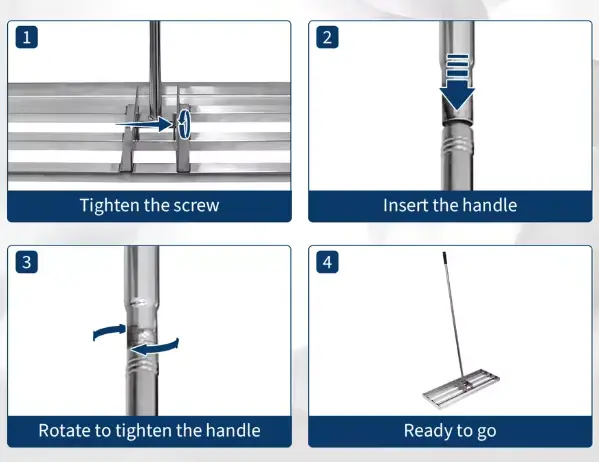 1
Tighten the screw

2
Insert the handle

3
Rotate to tighten the handle

4
Ready to go